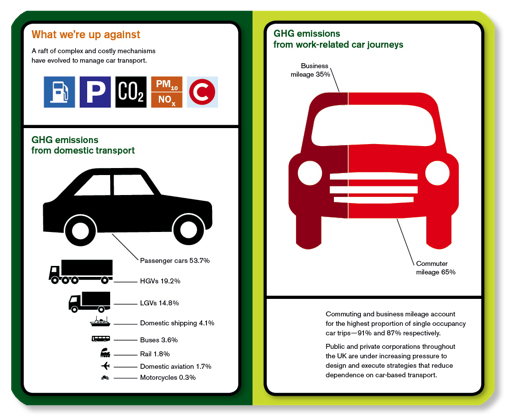 What we're up against

A raft of complex and costly mechanisms have evolved to manage car transport.

P

$CO_2$

$PM_{10}$
$NO_x$

C

GHG emissions
from domestic transport

Passenger cars 53.7%

HGVs 19.2%

LGVs 14.8%

Domestic shipping 4.1%

Buses 3.6%

Rail 1.8%

Domestic aviation 1.7%

Motorcycles 0.3%

GHG emissions
from work-related car journeys

Business mileage 35%

Commuter mileage 65%

Commuting and business mileage account for the highest proportion of single occupancy car trips—91% and 87% respectively.

Public and private corporations throughout the UK are under increasing pressure to design and execute strategies that reduce dependence on car-based transport.